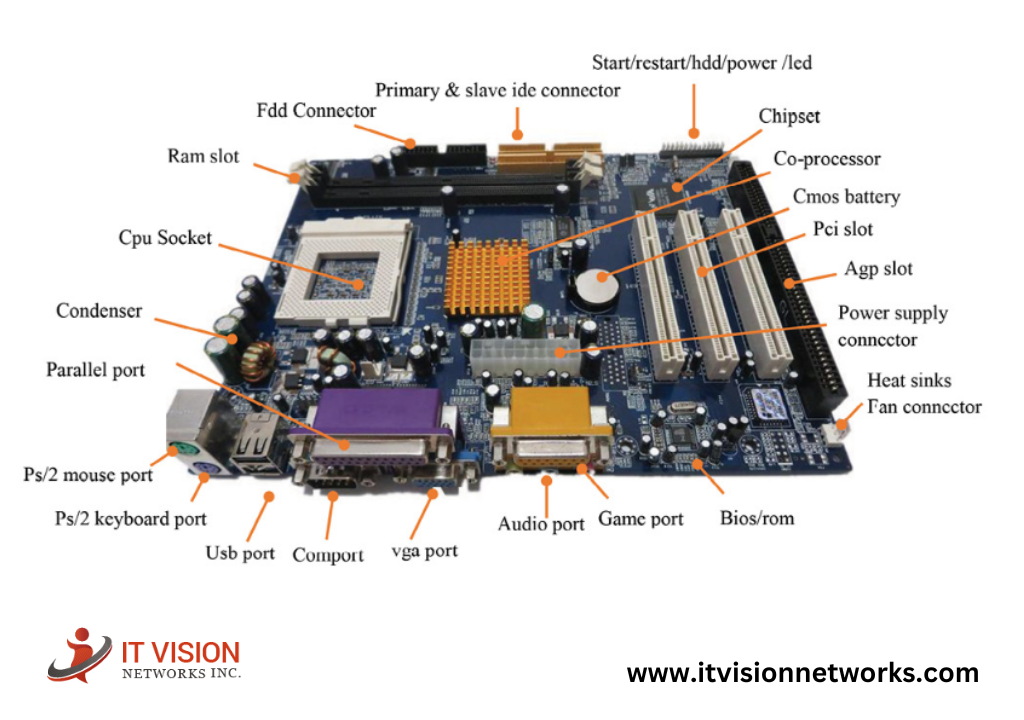 Start/restart/hdd/power /led

Primary & slave ide connector

Fdd Connector

Chipset

Ram slot

Co-processor

Cmos battery

Pci slot

Cpu Socket

Agp slot

Condenser

Power supply connector

Parallel port

Heat sinks

Fan connector

Ps/2 mouse port

Ps/2 keyboard port

Usb port

Comport

vga port

Audio port

Game port

Bios/rom

IT VISION
NETWORKS INC.

www.itvisionnetworks.com