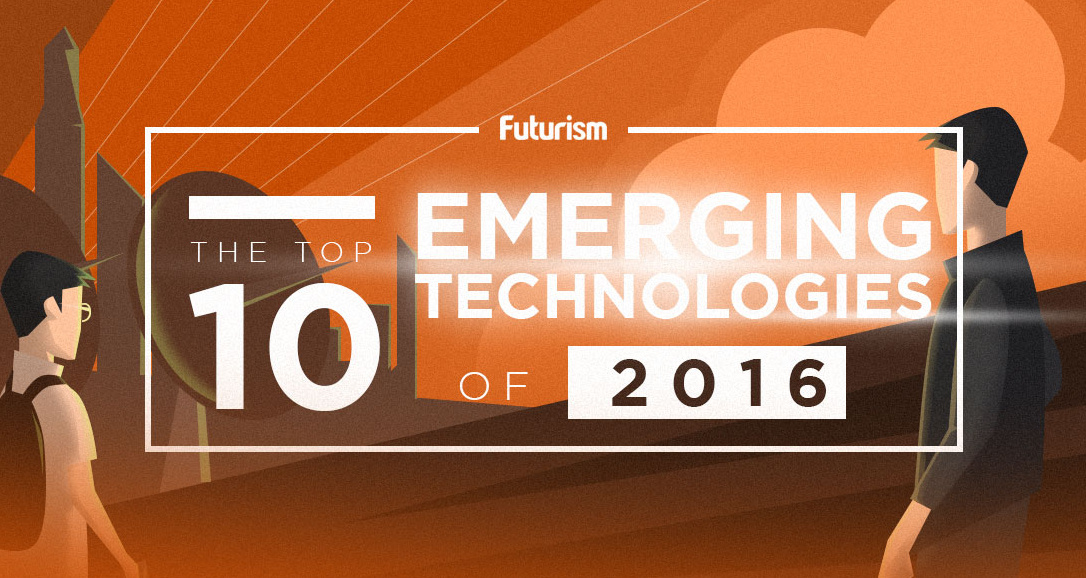 Futurism

THE TOP
10
EMERGING
TECHNOLOGIES
OF 2016